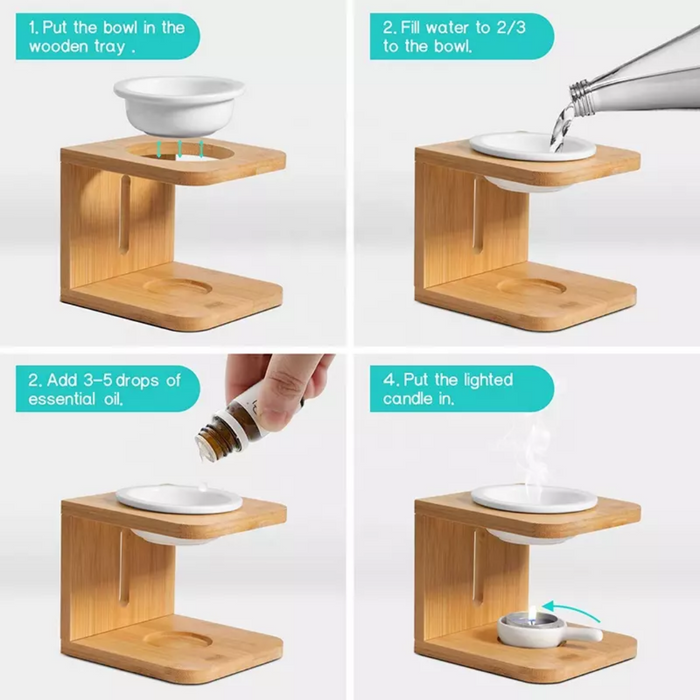 1. Put the bowl in the wooden tray .

2. Fill water to 2/3 to the bowl.

2. Add 3-5 drops of essential oil.

4. Put the lighted candle in.